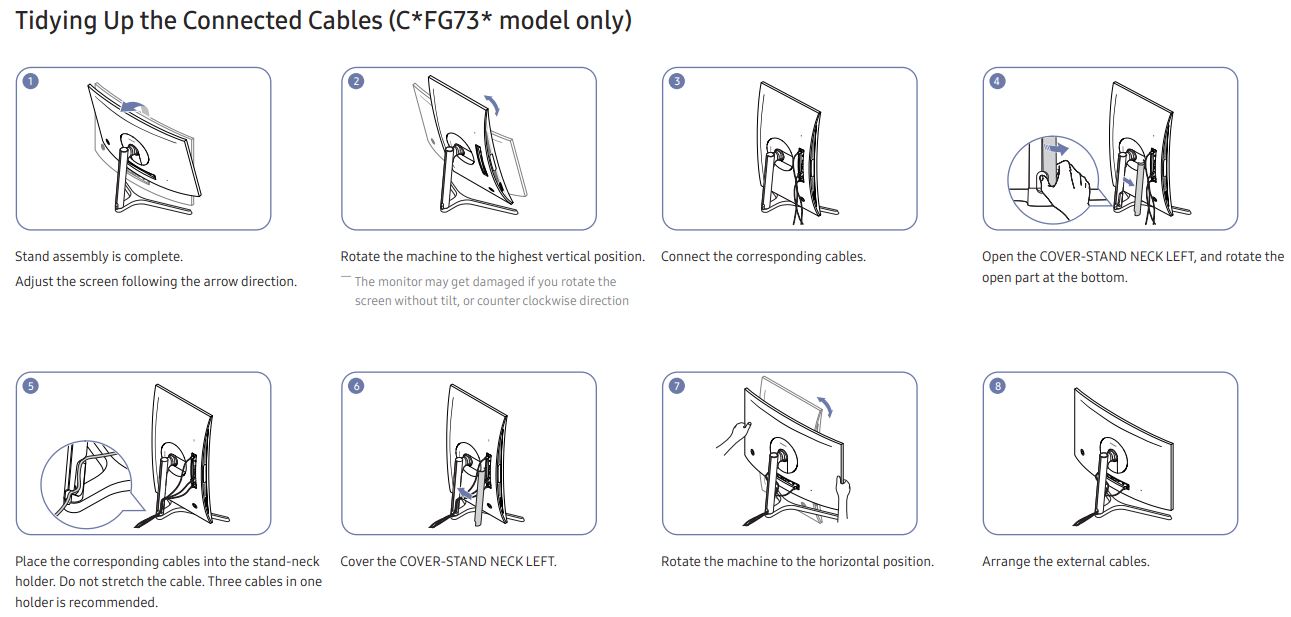 Tidying Up the Connected Cables (C*FG73* model only)

1

Stand assembly is complete.

Adjust the screen following the arrow direction.

2

Rotate the machine to the highest vertical position.

― The monitor may get damaged if you rotate the screen without tilt, or counter clockwise direction

3

Connect the corresponding cables.

4

Open the COVER-STAND NECK LEFT, and rotate the open part at the bottom.

5

Place the corresponding cables into the stand-neck holder. Do not stretch the cable. Three cables in one holder is recommended.

6

Cover the COVER-STAND NECK LEFT.

7

Rotate the machine to the horizontal position.

8

Arrange the external cables.